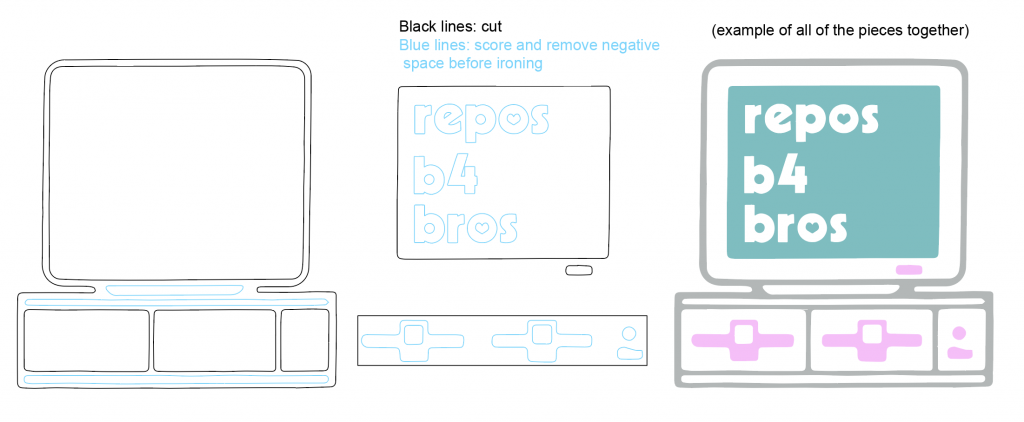 Black lines: cut
Blue lines: score and remove negative space before ironing

repos
b4
bros

(example of all of the pieces together)

repos
b4
bros